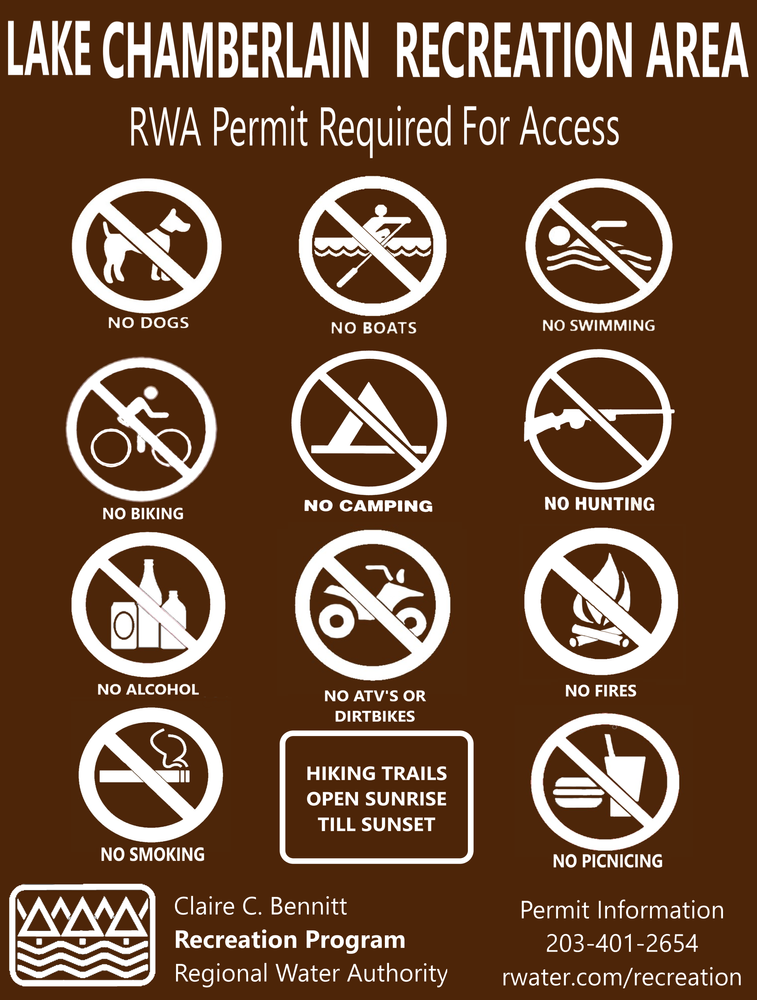 LAKE CHAMBERLAIN RECREATION AREA

RWA Permit Required For Access

NO DOGS

NO BOATS

NO SWIMMING

NO BIKING

NO CAMPING

NO HUNTING

NO ALCOHOL

NO ATV'S OR DIRTBIKES

NO FIRES

NO SMOKING

HIKING TRAILS OPEN SUNRISE TILL SUNSET

NO PICNICING

Claire C. Bennitt
Recreation Program
Regional Water Authority

Permit Information
203-401-2654
rwater.com/recreation