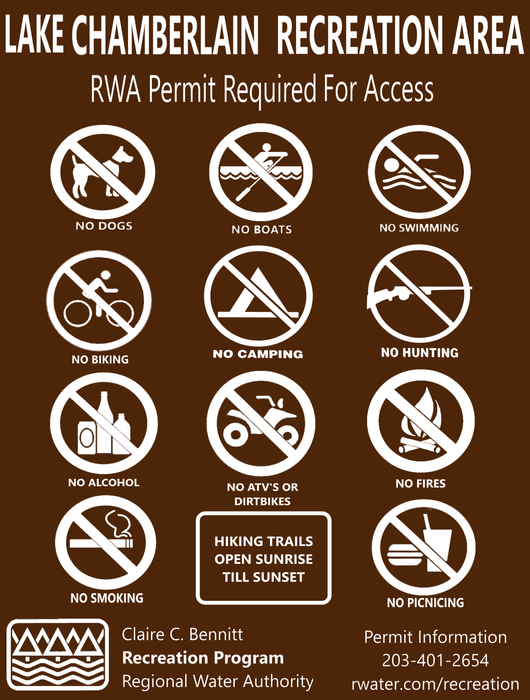 LAKE CHAMBERLAIN RECREATION AREA

RWA Permit Required For Access

NO DOGS

NO BOATS

NO SWIMMING

NO BIKING

NO CAMPING

NO HUNTING

NO ALCOHOL

NO ATV'S OR DIRTBIKES

NO FIRES

NO SMOKING

HIKING TRAILS OPEN SUNRISE TILL SUNSET

NO PICNICING

Claire C. Bennitt
Recreation Program
Regional Water Authority

Permit Information
203-401-2654
rwater.com/recreation