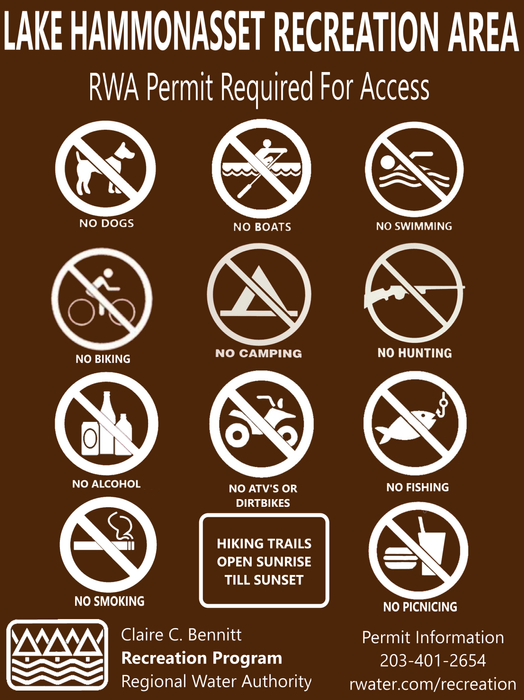 LAKE HAMMONASSET RECREATION AREA

RWA Permit Required For Access

NO DOGS

NO BOATS

NO SWIMMING

NO BIKING

NO CAMPING

NO HUNTING

NO ALCOHOL

NO ATV'S OR DIRTBIKES

NO FISHING

NO SMOKING

HIKING TRAILS OPEN SUNRISE TILL SUNSET

NO PICNICING

Claire C. Bennitt
Recreation Program
Regional Water Authority

Permit Information
203-401-2654
rwater.com/recreation