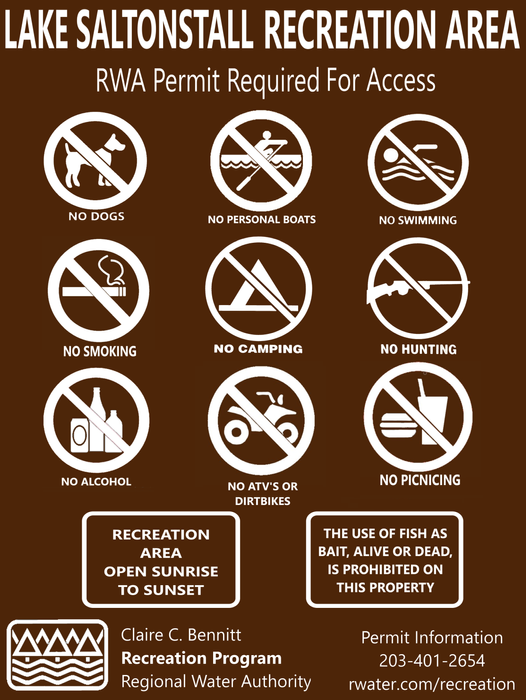 LAKE SALTONSTALL RECREATION AREA

RWA Permit Required For Access

NO DOGS

NO PERSONAL BOATS

NO SWIMMING

NO SMOKING

NO CAMPING

NO HUNTING

NO ALCOHOL

NO ATV'S OR DIRTBIKES

NO PICNICING

RECREATION AREA OPEN SUNRISE TO SUNSET

THE USE OF FISH AS BAIT, ALIVE OR DEAD, IS PROHIBITED ON THIS PROPERTY

Claire C. Bennitt
Recreation Program
Regional Water Authority

Permit Information
203-401-2654
rwater.com/recreation