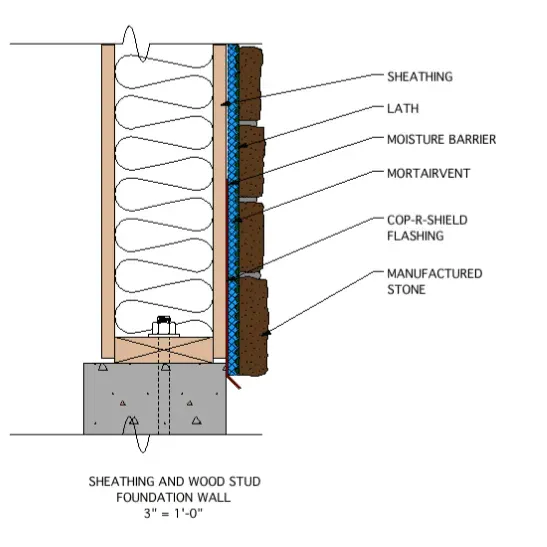 SHEATHING

LATH

MOISTURE BARRIER

MORTAIRVENT

COP-R-SHIELD FLASHING

MANUFACTURED STONE

SHEATHING AND WOOD STUD FOUNDATION WALL
3" = 1'-0"