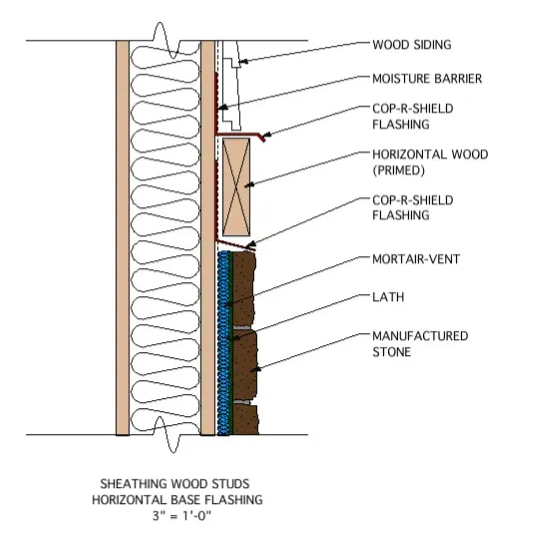 WOOD SIDING

MOISTURE BARRIER

COP-R-SHIELD FLASHING

HORIZONTAL WOOD (PRIMED)

COP-R-SHIELD FLASHING

MORTAIR-VENT

LATH

MANUFACTURED STONE

SHEATHING WOOD STUDS
HORIZONTAL BASE FLASHING
3" = 1'-0"